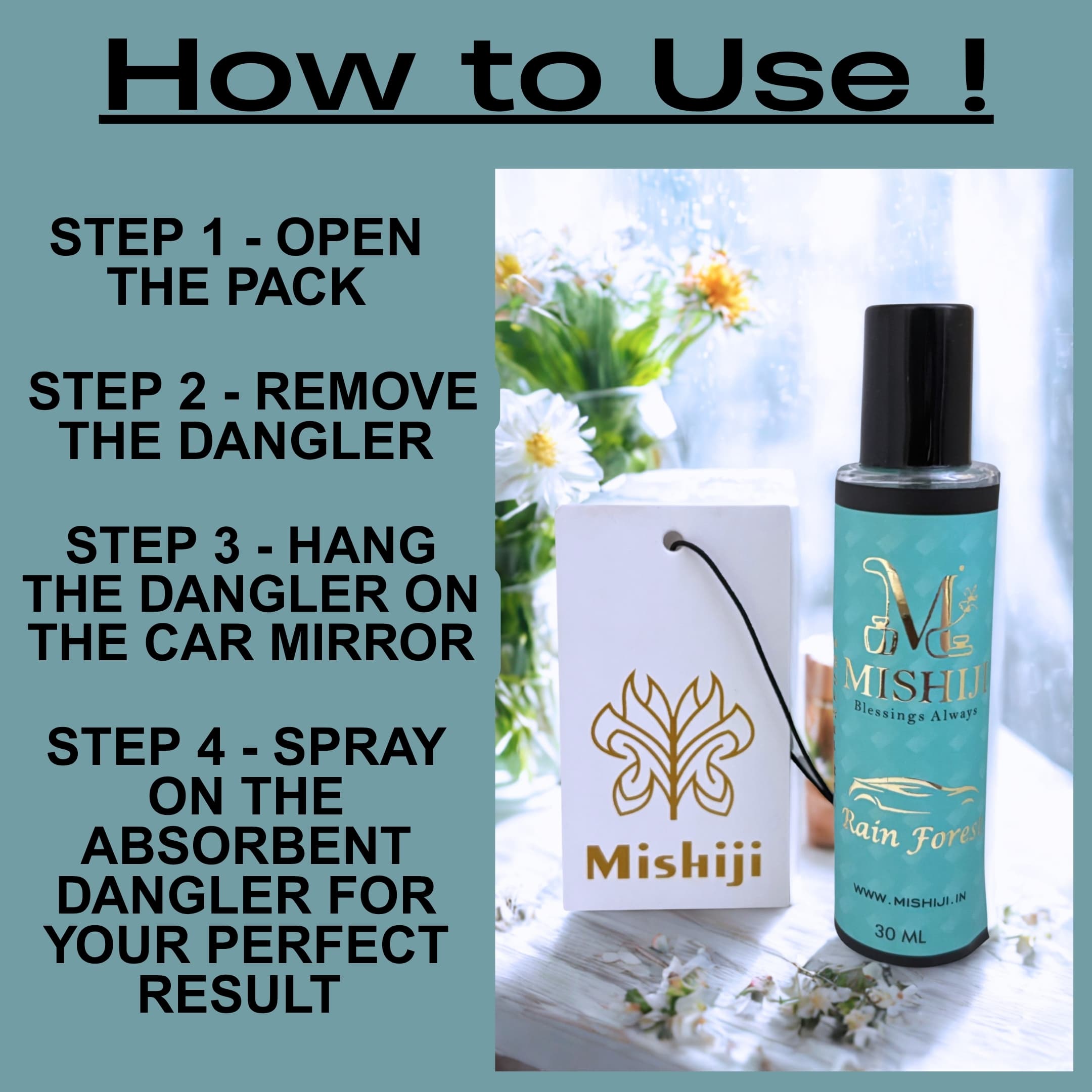 How to Use !

STEP 1 - OPEN THE PACK

STEP 2 - REMOVE THE DANGLER

STEP 3 - HANG THE DANGLER ON THE CAR MIRROR

STEP 4 - SPRAY ON THE ABSORBENT DANGLER FOR YOUR PERFECT RESULT

Mishiji

M
MISHIJI
Blessings Always
Rain Forest
WWW.MISHIJI.IN
30 ML